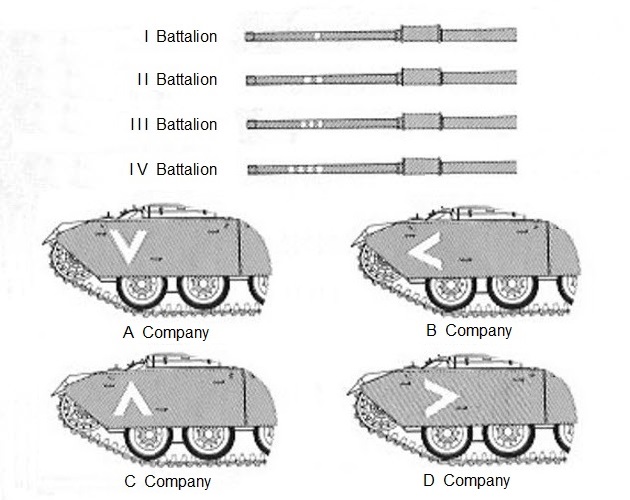 I Battalion

II Battalion

III Battalion

IV Battalion

A Company

B Company

C Company

D Company