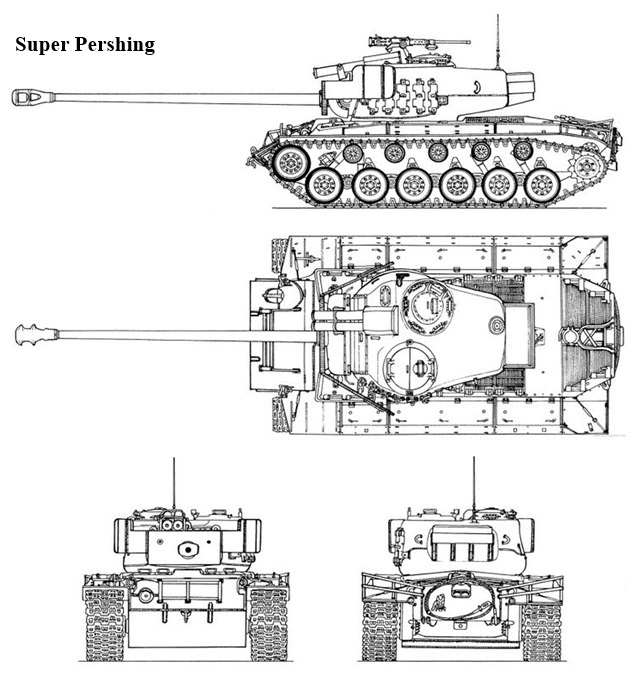 Super Pershing